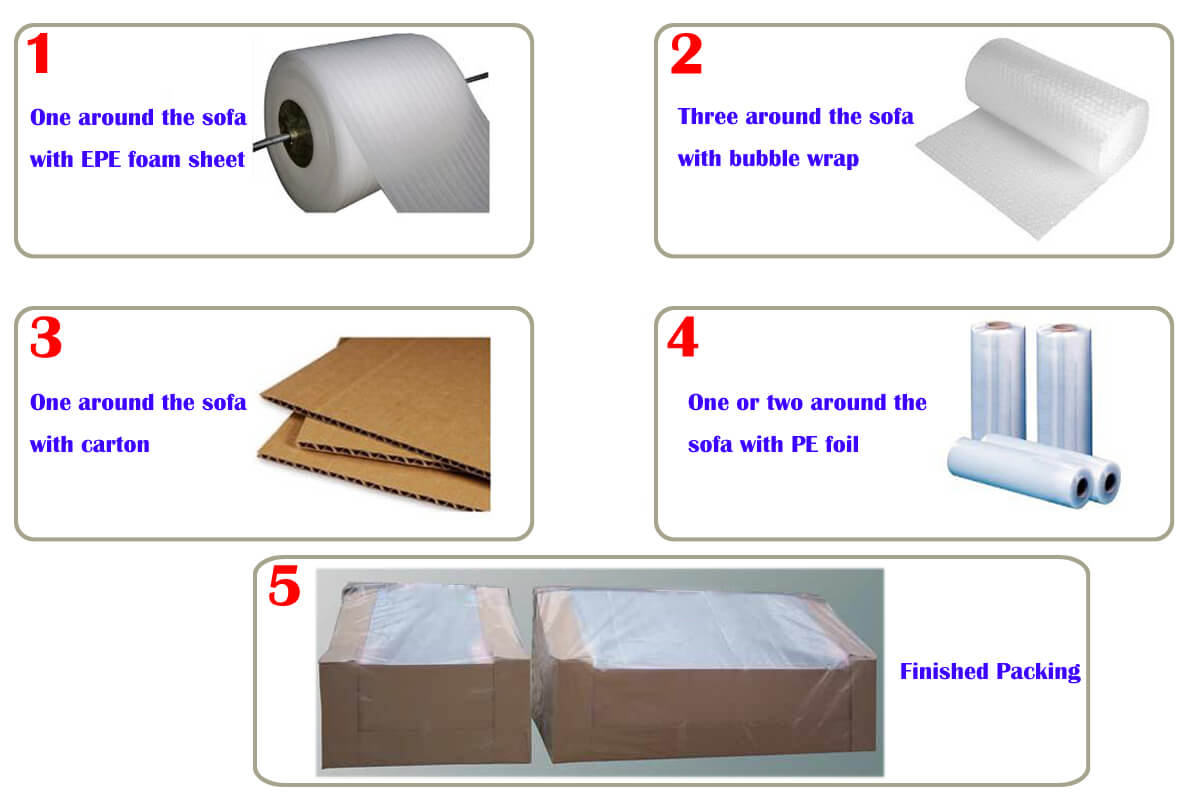 1

One around the sofa with EPE foam sheet

2

Three around the sofa with bubble wrap

3

One around the sofa with carton

4

One or two around the sofa with PE foil

5

Finished Packing